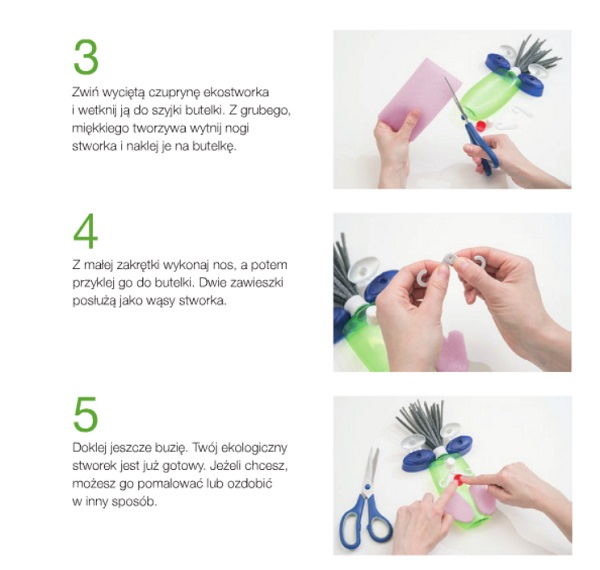 3

Zwiń wyciętą czuprynę ekostworka i wetknij ją do szyjki butelki. Z grubego, miękkiego tworzywa wytnij nogi stworka i naklej je na butelkę.

4

Z małej zakrętki wykonaj nos, a potem przyklej go do butelki. Dwie zawieszki posłużą jako wąsy stworka.

5

Doklej jeszcze buzię. Twój ekologiczny stworek jest już gotowy. Jeżeli chcesz, możesz go pomalować lub ozdobić w inny sposób.