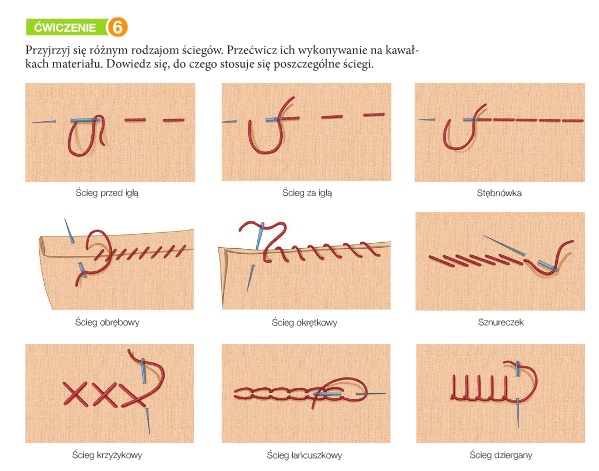 ĆWICZENIE 6

Przyjrzyj się różnym rodzajom ściegów. Przećwicz ich wykonywanie na kawałkach materiału. Dowiedz się, do czego stosuje się poszczególne ściegi.

Ścieg przed igłą

Ścieg za igłą

Stębnówka

Ścieg obrębowy

Ścieg okrętkowy

Sznureczek

Ścieg krzyżykowy

Ścieg łańcuszkowy

Ścieg dziergany