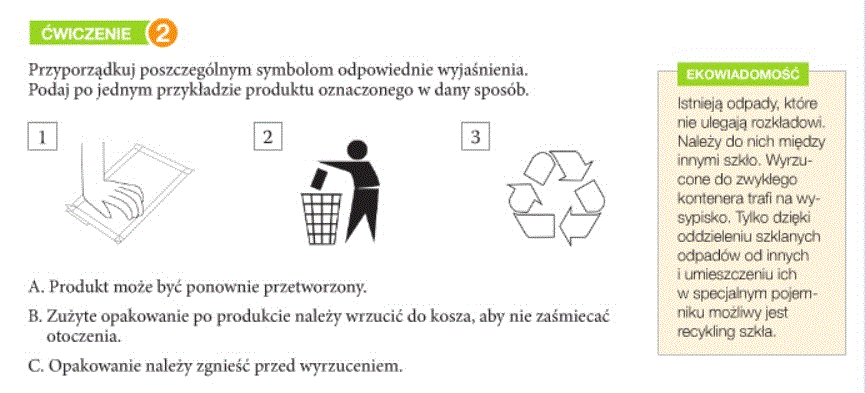 ĆWICZENIE 2

Przyporządkuj poszczególnym symbolom odpowiednie wyjaśnienia. Podaj po jednym przykładzie produktu oznaczonego w dany sposób.

1

2

3

A. Produkt może być ponownie przetworzony.

B. Zużyte opakowanie po produkcie należy wrzucić do kosza, aby nie zaśmiecać otoczenia.

C. Opakowanie należy zgnieść przed wyrzuceniem.

EKOWIADOMOŚĆ

Istnieją odpady, które nie ulegają rozkładowi. Należy do nich między innymi szkło. Wyrzucone do zwykłego kontenera trafi na wysypisko. Tylko dzięki oddzieleniu szklanych odpadów od innych i umieszczeniu ich w specjalnym pojemniku możliwy jest recykling szkła.