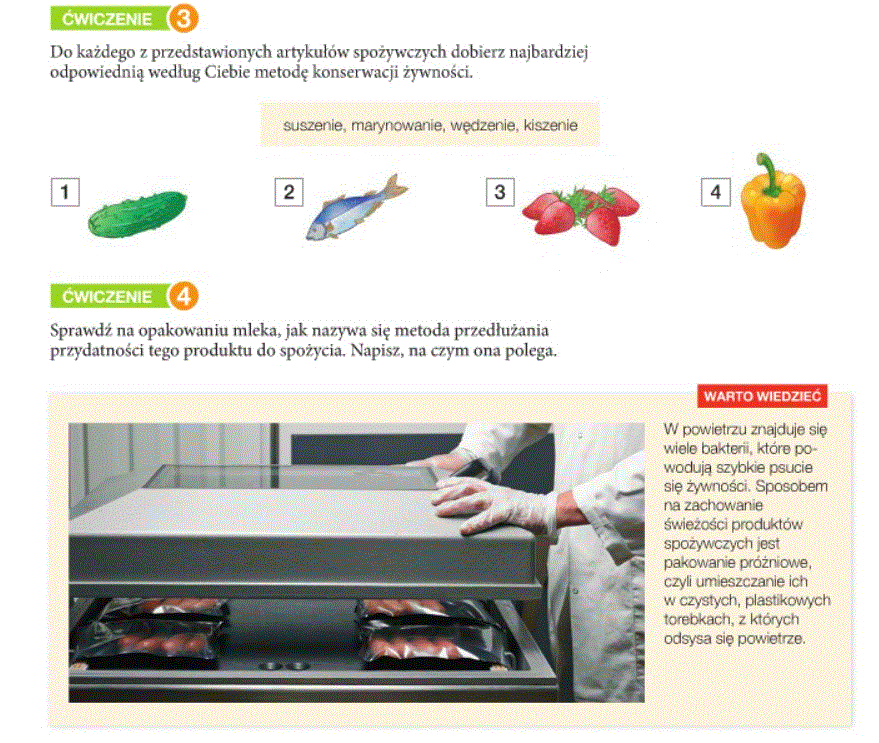 ĆWICZENIE 3

Do każdego z przedstawionych artykułów spożywczych dobierz najbardziej odpowiednią według Ciebie metodę konserwacji żywności.

suszenie, marynowanie, wędzenie, kiszenie

1

2

3

4

ĆWICZENIE 4

Sprawdź na opakowaniu mleka, jak nazywa się metoda przedłużania przydatności tego produktu do spożycia. Napisz, na czym ona polega.

WARTO WIEDZIEĆ

W powietrzu znajduje się wiele bakterii, które powodują szybkie psucie się żywności. Sposobem na zachowanie świeżości produktów spożywczych jest pakowanie próżniowe, czyli umieszczanie ich w czystych, plastikowych torebkach, z których odsysa się powietrze.